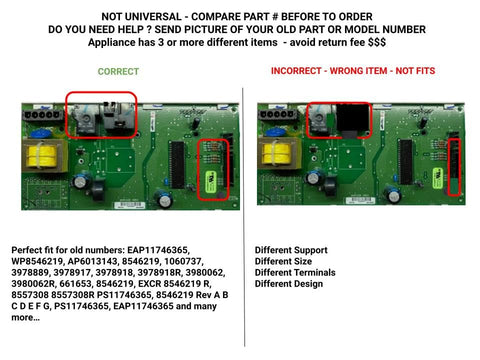 NOT UNIVERSAL - COMPARE PART # BEFORE TO ORDER
DO YOU NEED HELP ? SEND PICTURE OF YOUR OLD PART OR MODEL NUMBER
Appliance has 3 or more different items - avoid return fee $$$

CORRECT

Perfect fit for old numbers: EAP11746365, WP8546219, AP6013143, 8546219, 1060737, 3978889, 3978917, 3978918, 3978918R, 3980062, 3980062R, 661653, 8546219, EXCR 8546219 R, 8557308 8557308R PS11746365, 8546219 Rev A B C D E F G, PS11746365, EAP11746365 and many more...

INCORRECT - WRONG ITEM - NOT FITS

Different Support
Different Size
Different Terminals
Different Design