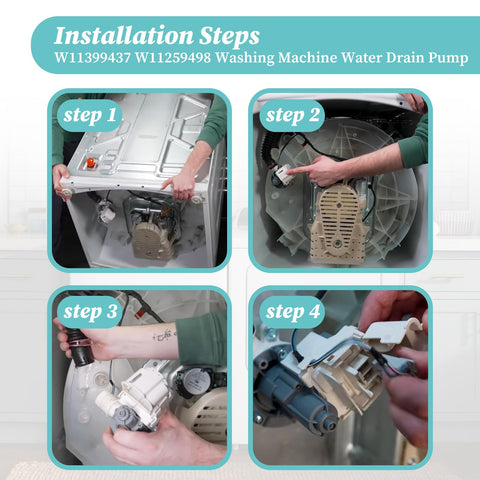 Installation Steps
W11399437 W11259498 Washing Machine Water Drain Pump

step 1

step 2

step 3

step 4